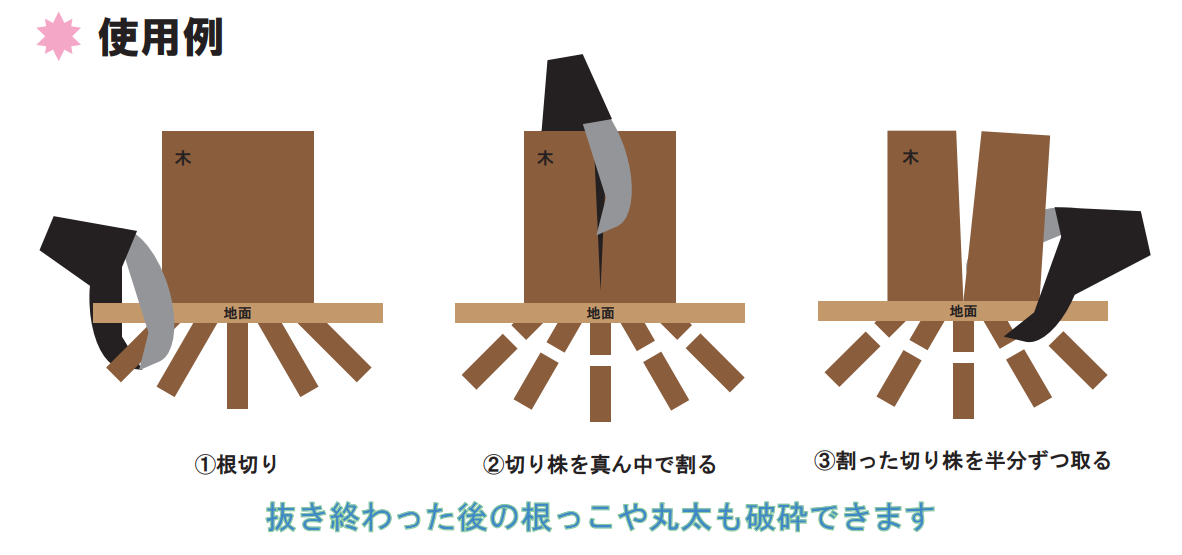 使用例

木

地面

①根切り

木

地面

②切り株を真ん中で割る

木

地面

③割った切り株を半分ずつ取る

抜き終わった後の根っこや丸太も破砕できます